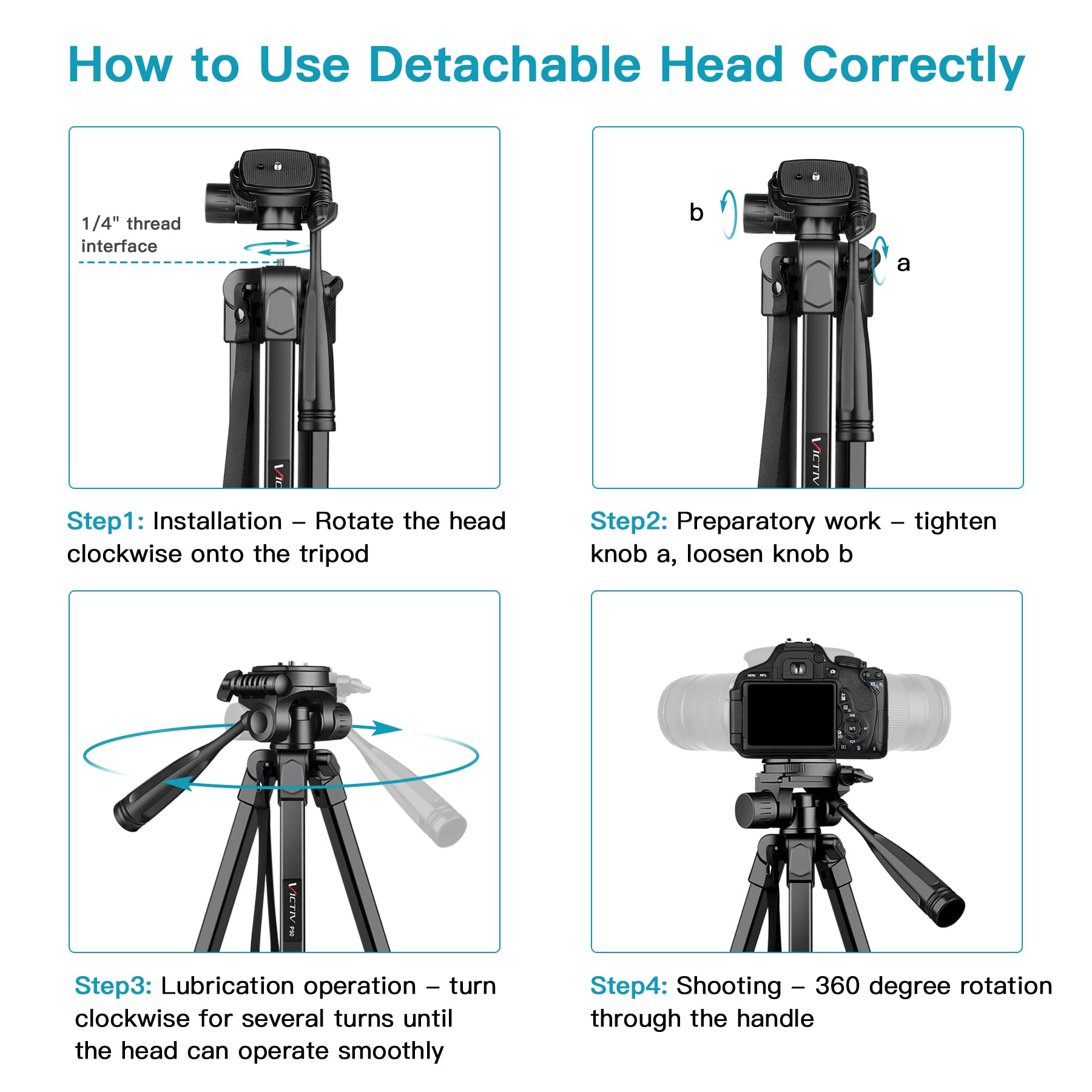 How to Use Detachable Head Correctly

1/4" thread interface

VICTIV

Step1: Installation – Rotate the head clockwise onto the tripod

b

a

VICTIV

Step2: Preparatory work – tighten knob a, loosen knob b

VICTIV P50

Step3: Lubrication operation – turn clockwise for several turns until the head can operate smoothly

Step4: Shooting – 360 degree rotation through the handle