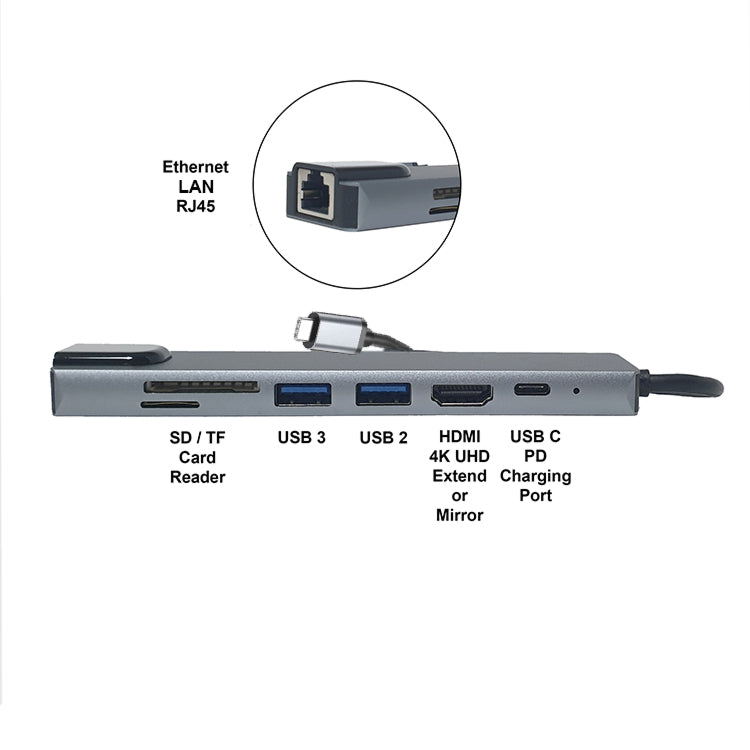 Ethernet
LAN
RJ45

SD / TF
Card
Reader

USB 3

USB 2

HDMI
4K UHD
Extend
or
Mirror

USB C
PD
Charging
Port